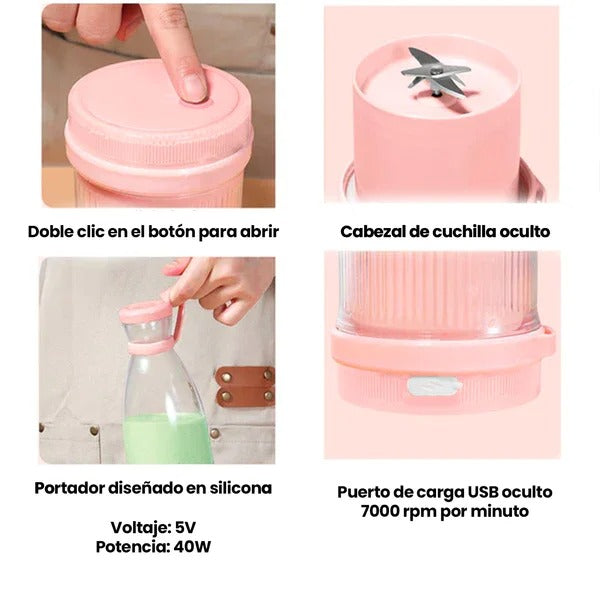 Doble clic en el botón para abrir

Cabezal de cuchilla oculto

Portador diseñado en silicona

Voltaje: 5V
Potencia: 40W

Puerto de carga USB oculto
7000 rpm por minuto